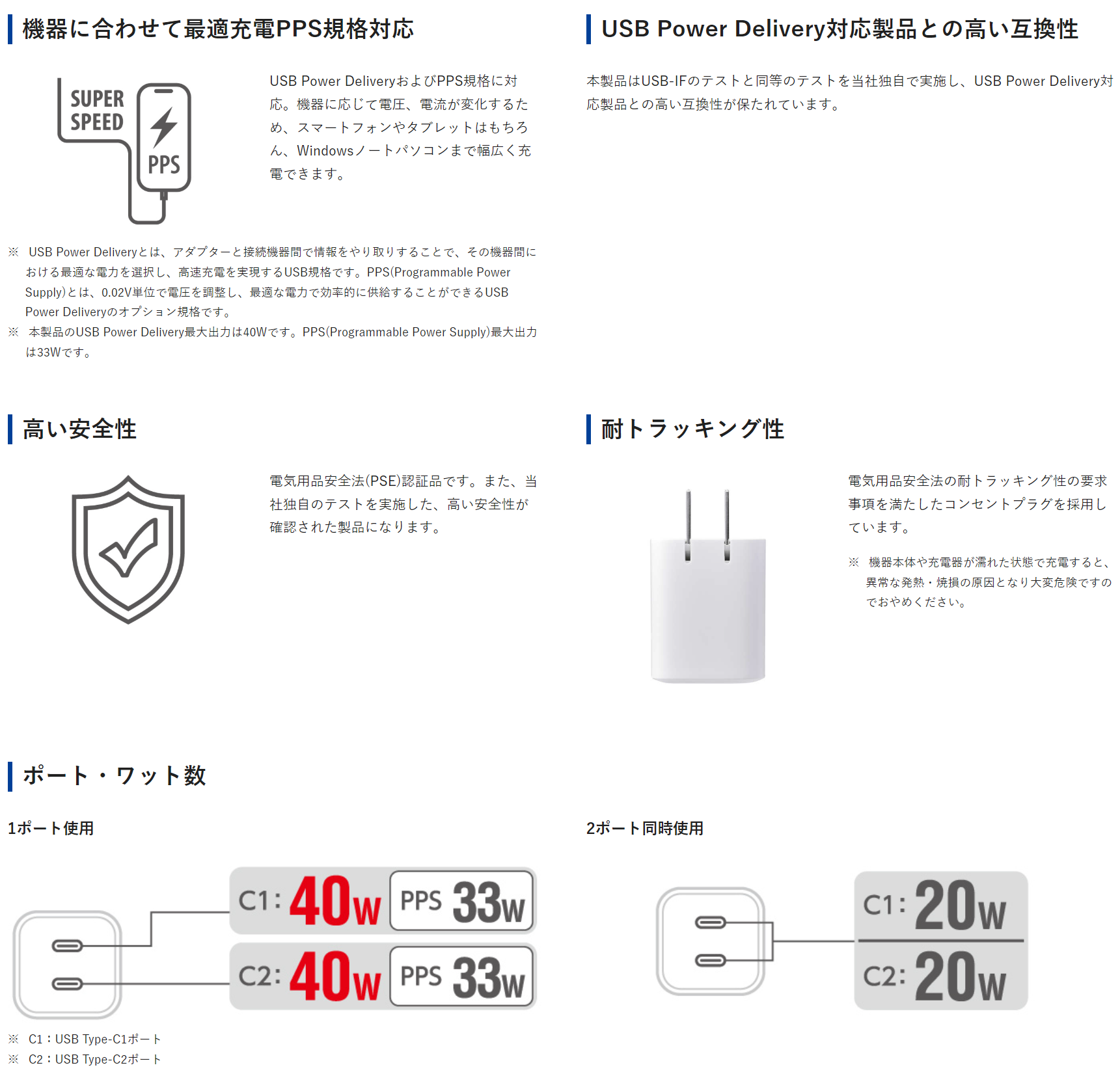 機器に合わせて最適充電PPS規格対応

SUPER SPEED

PPS

USB Power DeliveryおよびPPS規格に対応。機器に応じて電圧、電流が変化するため、スマートフォンやタブレットはもちろん、Windowsノートパソコンまで幅広く充電できます。

※ USB Power Deliveryとは、アダプターと接続機器間で情報をやり取りすることで、その機器間における最適な電力を選択し、高速充電を実現するUSB規格です。PPS(Programmable Power Supply)とは、0.02V単位で電圧を調整し、最適な電力で効率的に供給することができるUSB Power Deliveryのオプション規格です。
※ 本製品のUSB Power Delivery最大出力は40Wです。PPS(Programmable Power Supply)最大出力は33Wです。

USB Power Delivery対応製品との高い互換性

本製品はUSB-IFのテストと同等のテストを当社独自で実施し、USB Power Delivery対応製品との高い互換性が保たれています。

高い安全性

電気用品安全法(PSE)認証品です。また、当社独自のテストを実施した、高い安全性が確認された製品になります。

耐トラッキング性

電気用品安全法の耐トラッキング性の要求事項を満たしたコンセントプラグを採用しています。

※ 機器本体や充電器が濡れた状態で充電すると、異常な発熱・焼損の原因となり大変危険ですのでおやめください。

ポート・ワット数

1ポート使用

C1: 40W PPS 33W
C2: 40W PPS 33W

※ C1：USB Type-C1ポート
※ C2：USB Type-C2ポート

2ポート同時使用

C1: 20W
C2: 20W